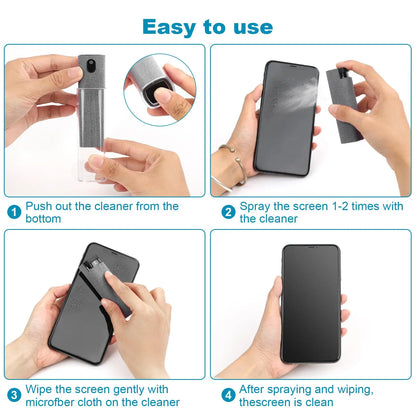 Easy to use

1 Push out the cleaner from the bottom

2 Spray the screen 1-2 times with the cleaner

3 Wipe the screen gently with microfber cloth on the cleaner

4 After spraying and wiping, thescreen is clean